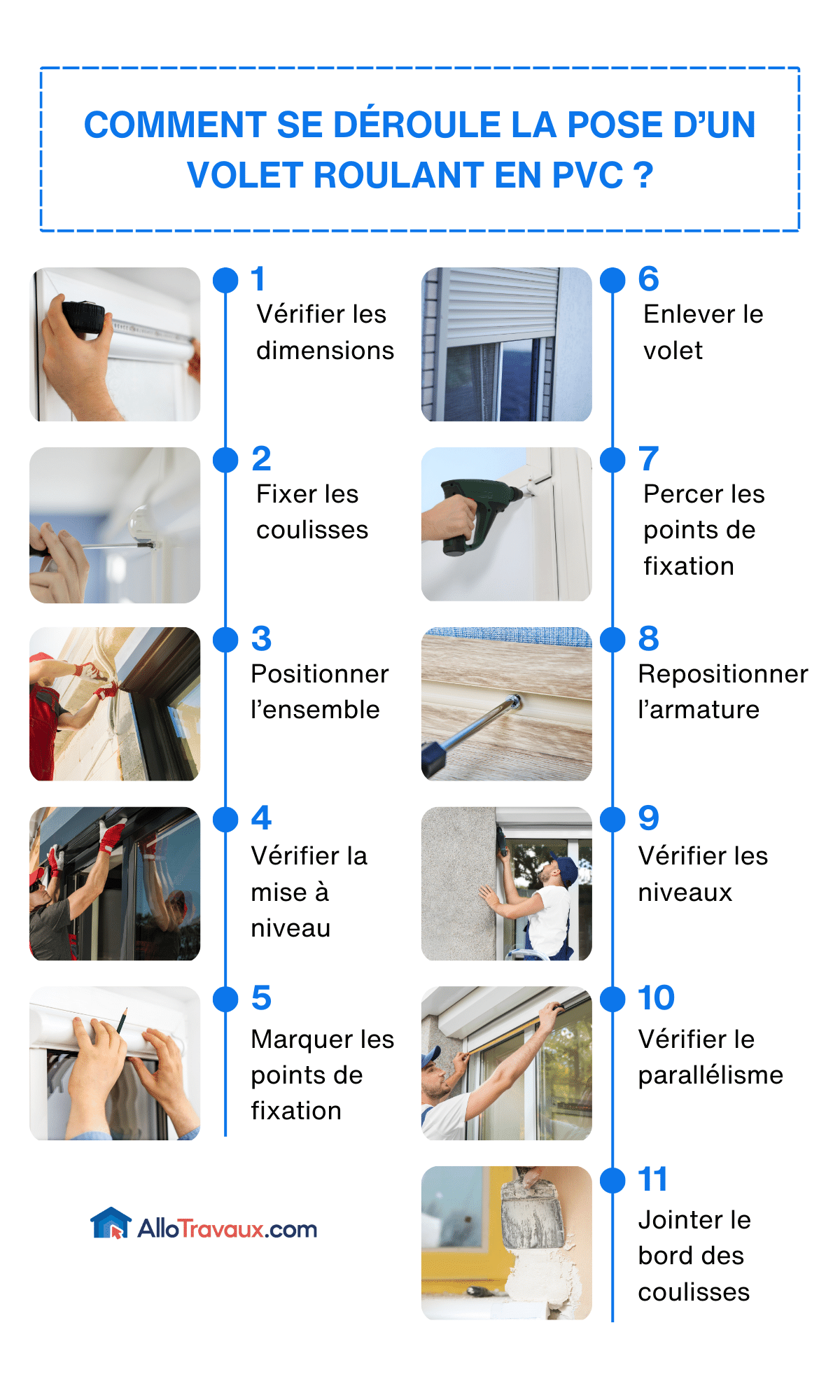 COMMENT SE DÉROULE LA POSE D'UN VOLET ROULANT EN PVC ?

1
Vérifier les dimensions

2
Fixer les coulisses

3
Positionner l'ensemble

4
Vérifier la mise à niveau

5
Marquer les points de fixation

AlloTravaux.com

6
Enlever le volet

7
Percer les points de fixation

8
Repositionner l'armature

9
Vérifier les niveaux

10
Vérifier le parallélisme

11
Jointer le bord des coulisses